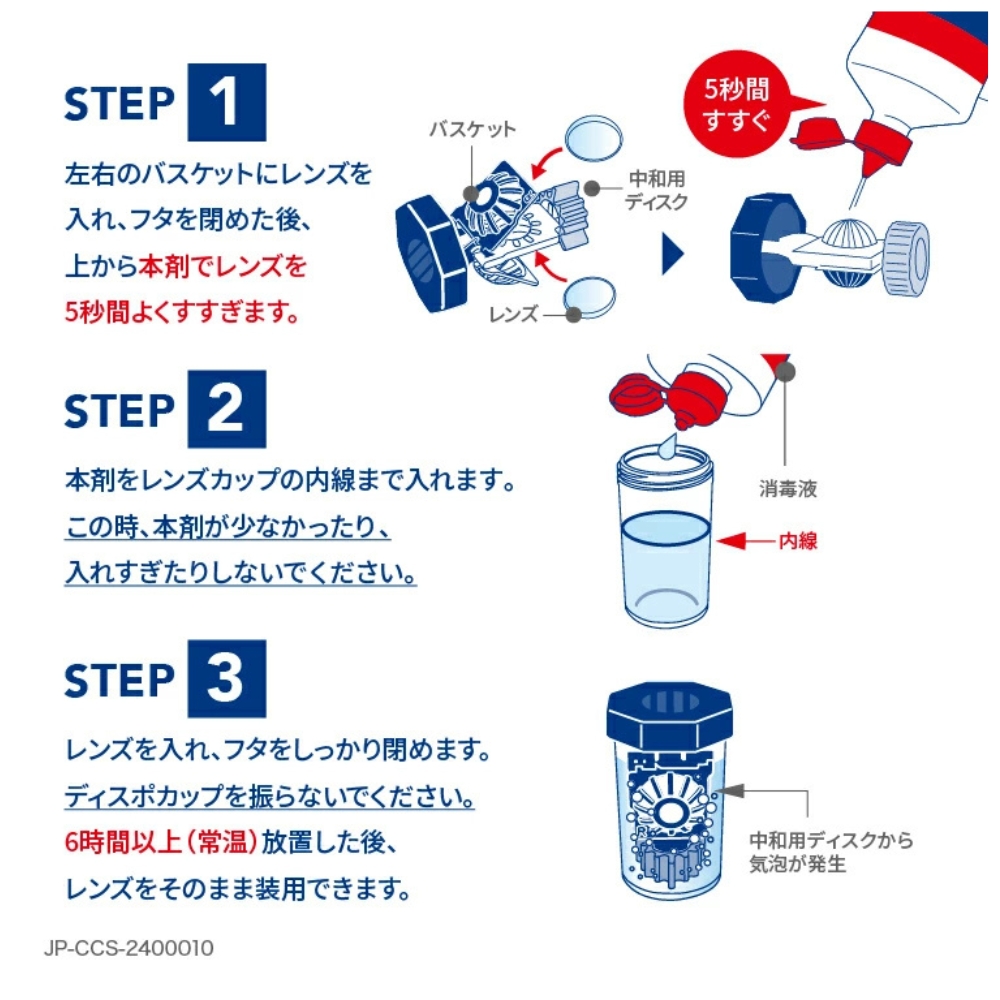 STEP 1

左右のバスケットにレンズを入れ、フタを閉めた後、上から本剤でレンズを5秒間よくすすぎます。

バスケット

中和用ディスク

レンズ

5秒間すすぐ

STEP 2

本剤をレンズカップの内線まで入れます。この時、本剤が少なかったり、入れすぎたりしないでください。

消毒液

内線

STEP 3

レンズを入れ、フタをしっかり閉めます。ディスポカップを振らないでください。6時間以上（常温）放置した後、レンズをそのまま装用できます。

中和用ディスクから気泡が発生

JP-CCS-2400010